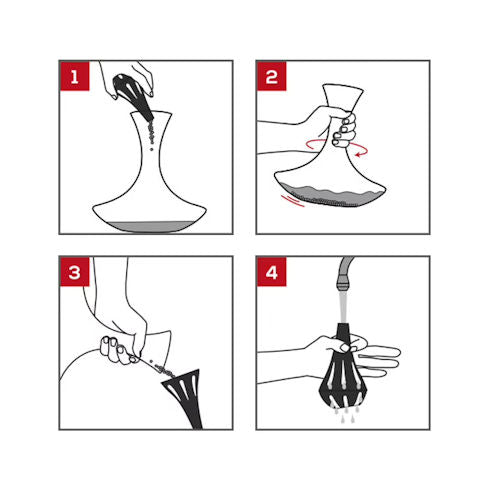 1

2

3

4