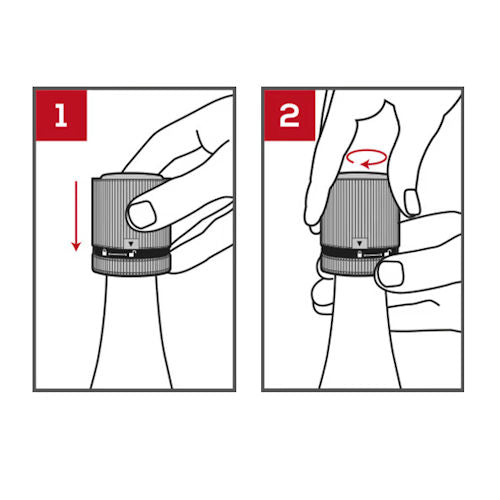 1

2